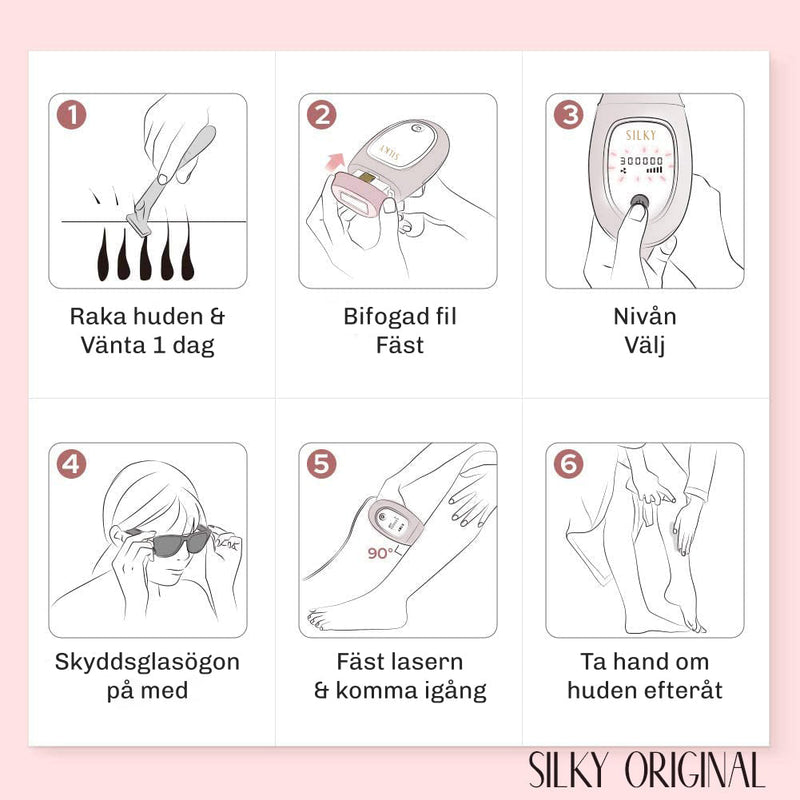 1

Raka huden &
Vänta 1 dag

2

SILKY

Bifogad fil
Fäst

3

SILKY
300000

Nivån
Välj

4

Skyddsglasögon
på med

5

90°

Fäst lasern
& komma igång

6

Ta hand om
huden efteråt

SILKY ORIGINAL